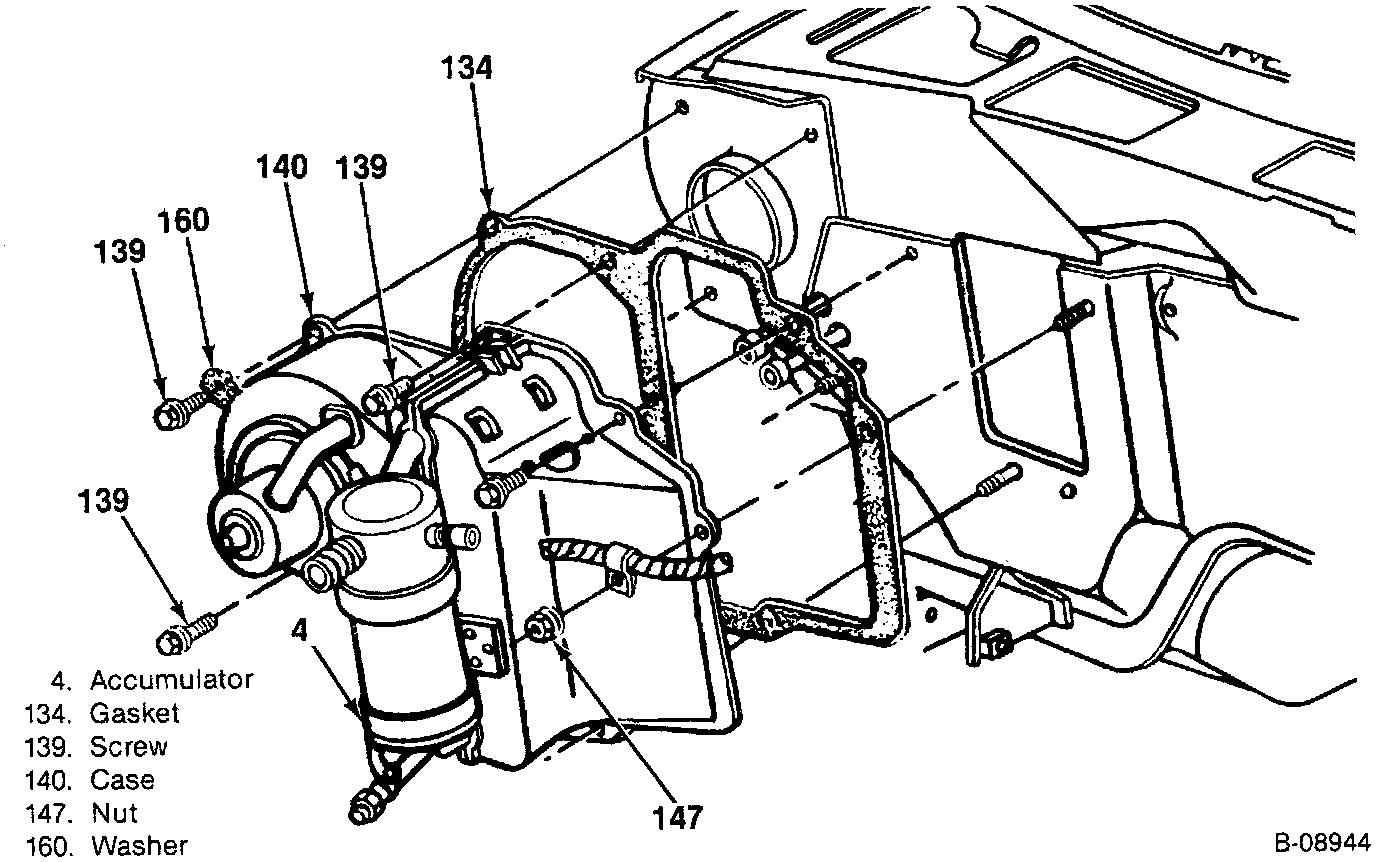 134
140
139
160
139
139
4
147

4. Accumulator
134. Gasket
139. Screw
140. Case
147. Nut
160. Washer

B-08944