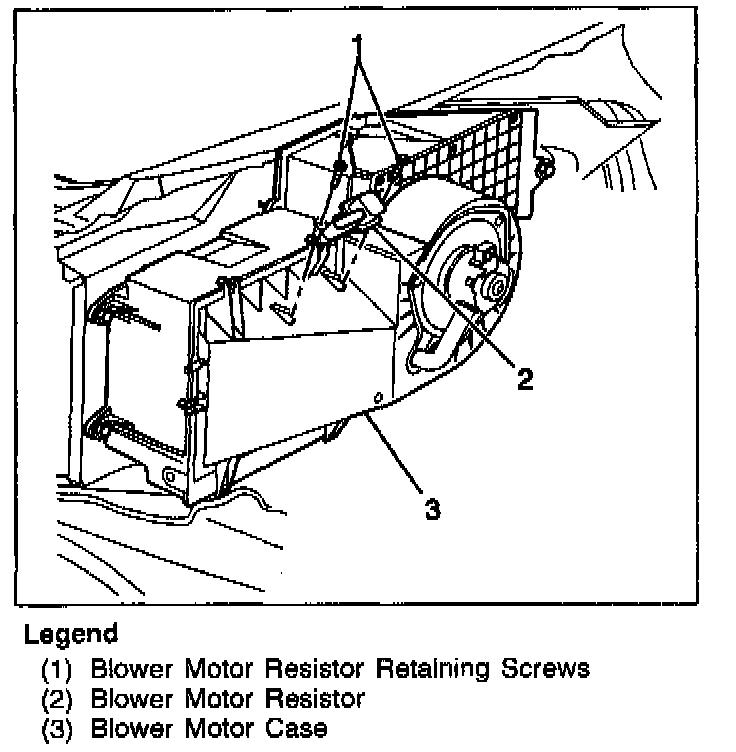 1

2

3

Legend
(1) Blower Motor Resistor Retaining Screws
(2) Blower Motor Resistor
(3) Blower Motor Case