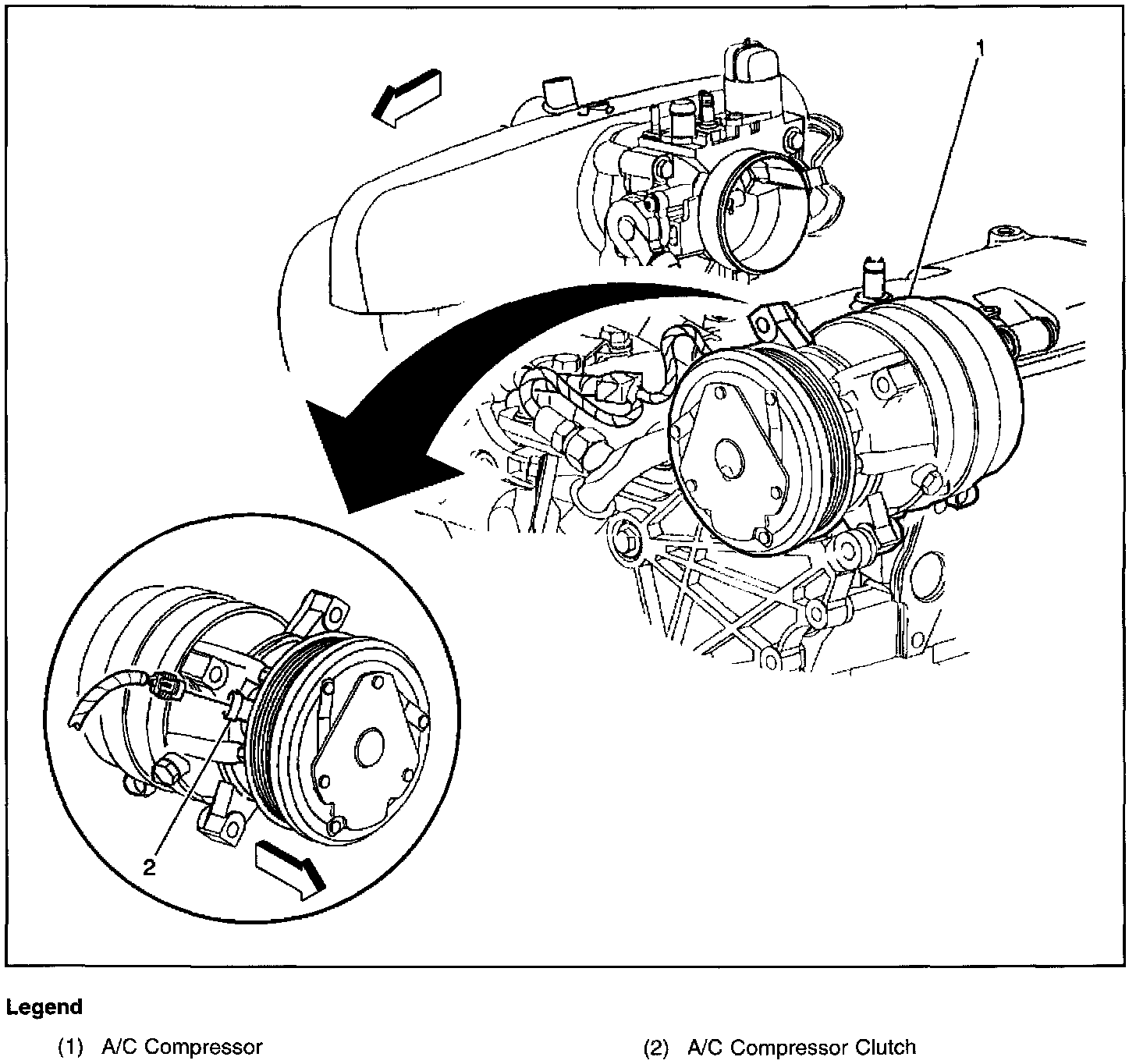 1

2

Legend

(1) A/C Compressor

(2) A/C Compressor Clutch