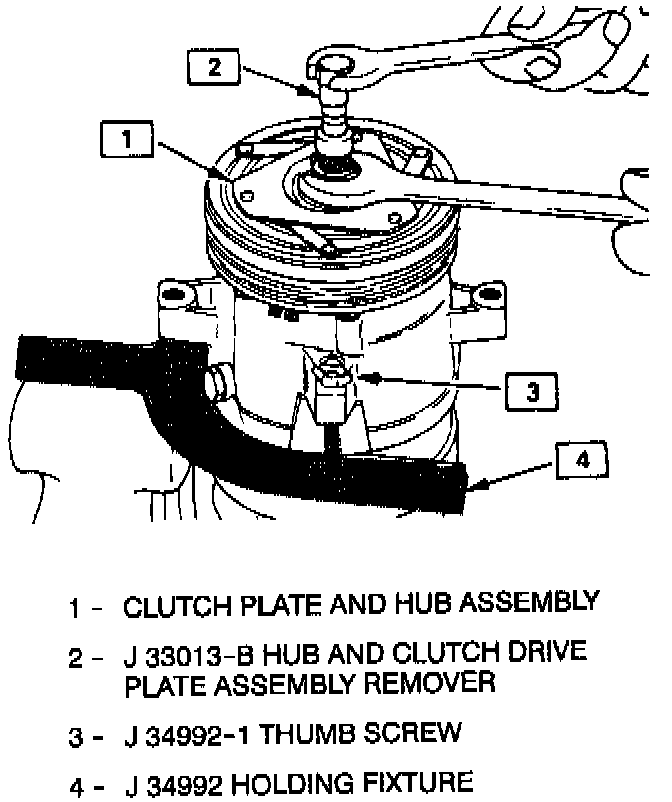 2

1

3

4

1 - CLUTCH PLATE AND HUB ASSEMBLY

2 - J 33013-B HUB AND CLUTCH DRIVE PLATE ASSEMBLY REMOVER

3 - J 34992-1 THUMB SCREW

4 - J 34992 HOLDING FIXTURE