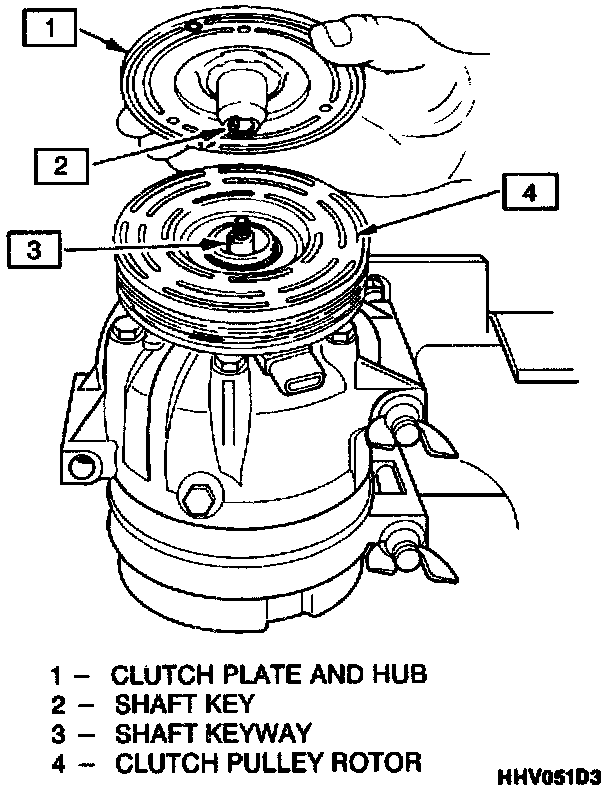 1

2

4

3

1 – CLUTCH PLATE AND HUB
2 – SHAFT KEY
3 – SHAFT KEYWAY
4 – CLUTCH PULLEY ROTOR

HHV051D3