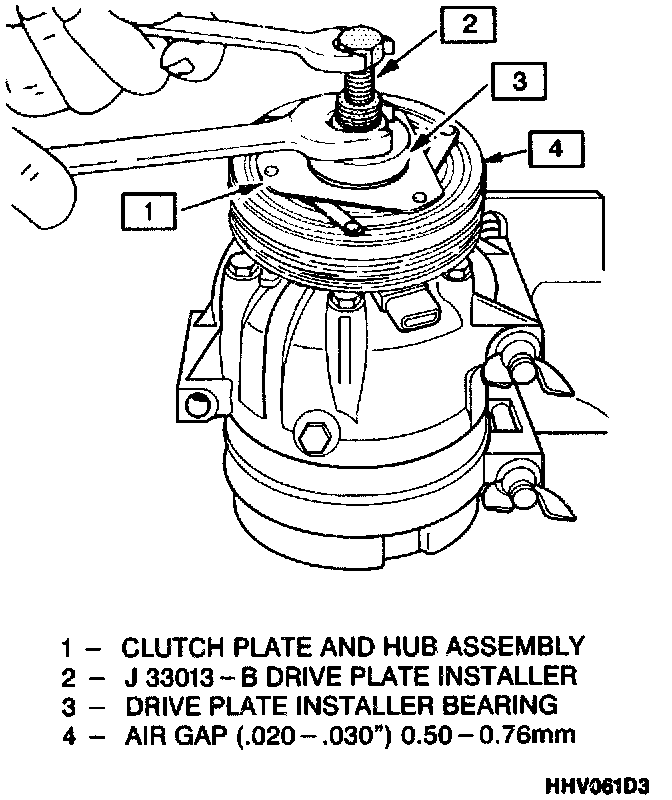 2

3

4

1

1 – CLUTCH PLATE AND HUB ASSEMBLY
2 – J 33013 – B DRIVE PLATE INSTALLER
3 – DRIVE PLATE INSTALLER BEARING
4 – AIR GAP (.020 – .030") 0.50 – 0.76mm

HHV061D3