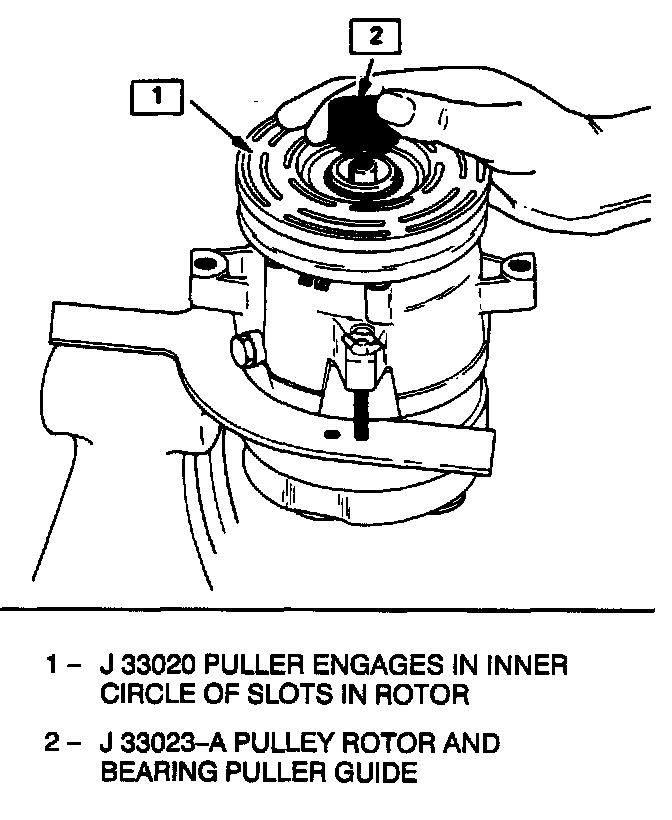 2

1

1 – J 33020 PULLER ENGAGES IN INNER CIRCLE OF SLOTS IN ROTOR

2 – J 33023–A PULLEY ROTOR AND BEARING PULLER GUIDE