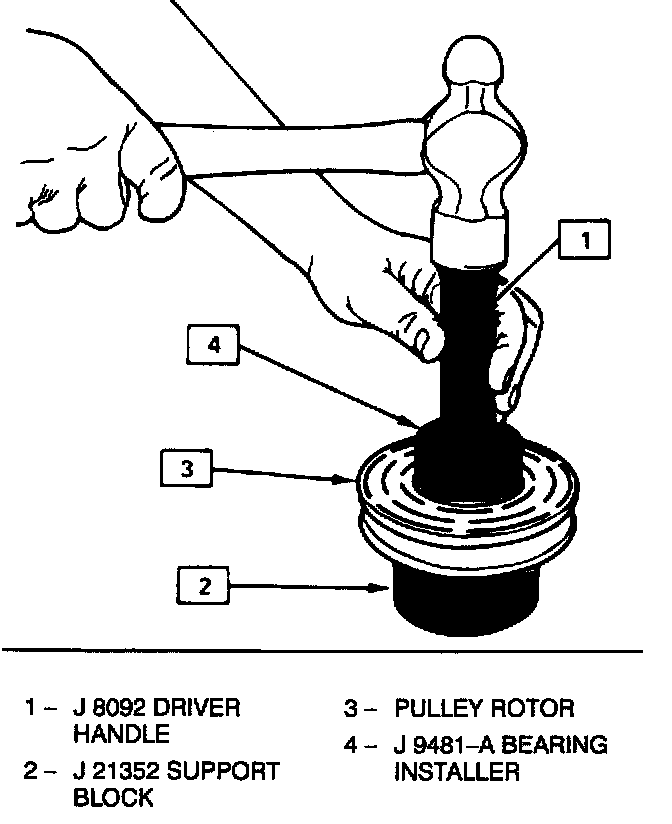 1

4

3

2

1 – J 8092 DRIVER HANDLE

2 – J 21352 SUPPORT BLOCK

3 – PULLEY ROTOR

4 – J 9481–A BEARING INSTALLER