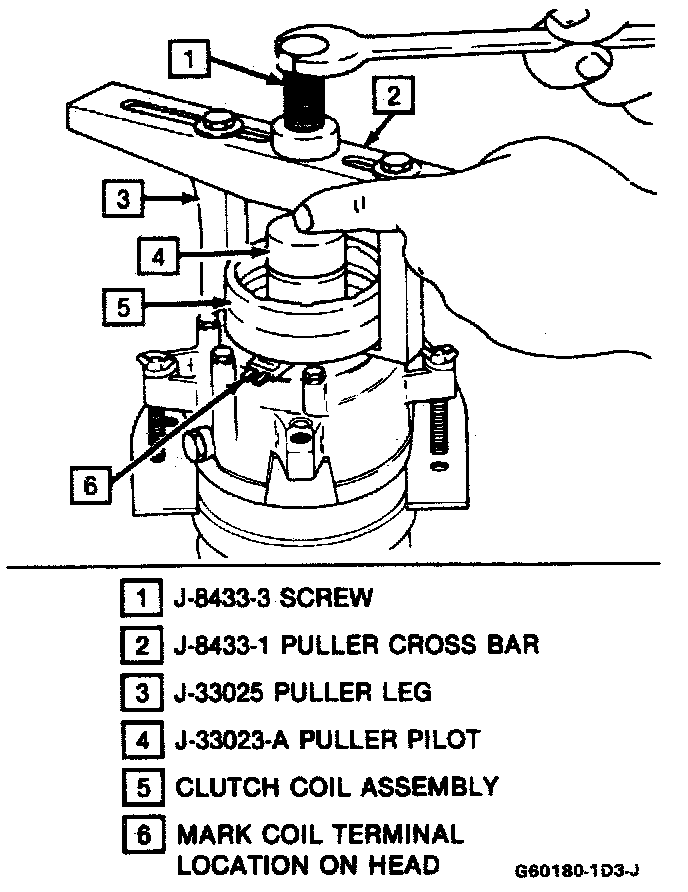 1
2
3
4
5
6

1 J-8433-3 SCREW
2 J-8433-1 PULLER CROSS BAR
3 J-33025 PULLER LEG
4 J-33023-A PULLER PILOT
5 CLUTCH COIL ASSEMBLY
6 MARK COIL TERMINAL LOCATION ON HEAD

G60180-1D3-J