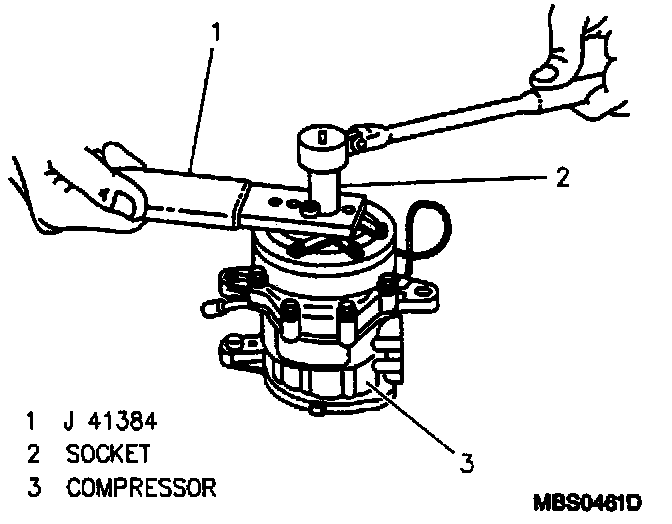 1

2

3

1 J 41384
2 SOCKET
3 COMPRESSOR

MBS0461D