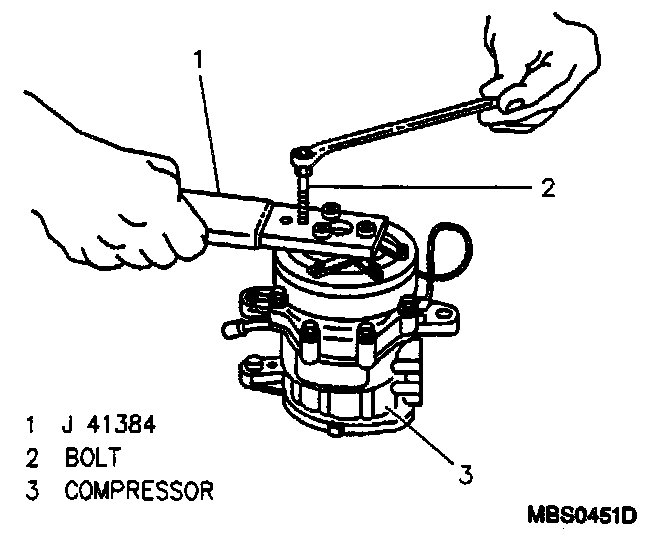 1

2

3

1 J 41384
2 BOLT
3 COMPRESSOR

MBS0451D