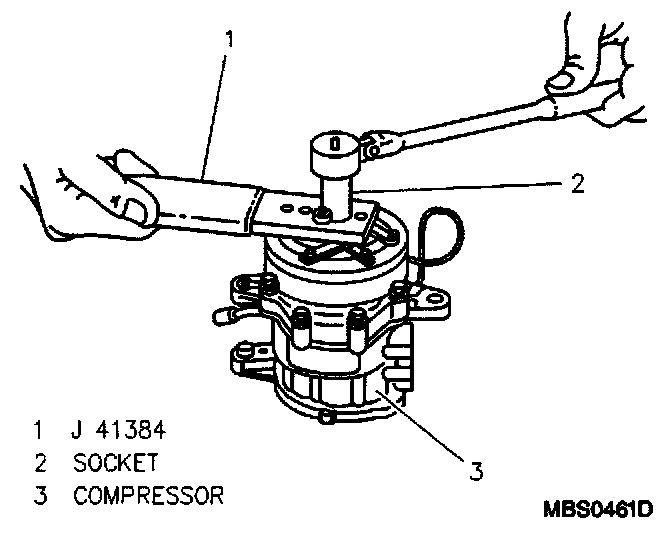 1

2

3

1 J 41384
2 SOCKET
3 COMPRESSOR

MBS0461D