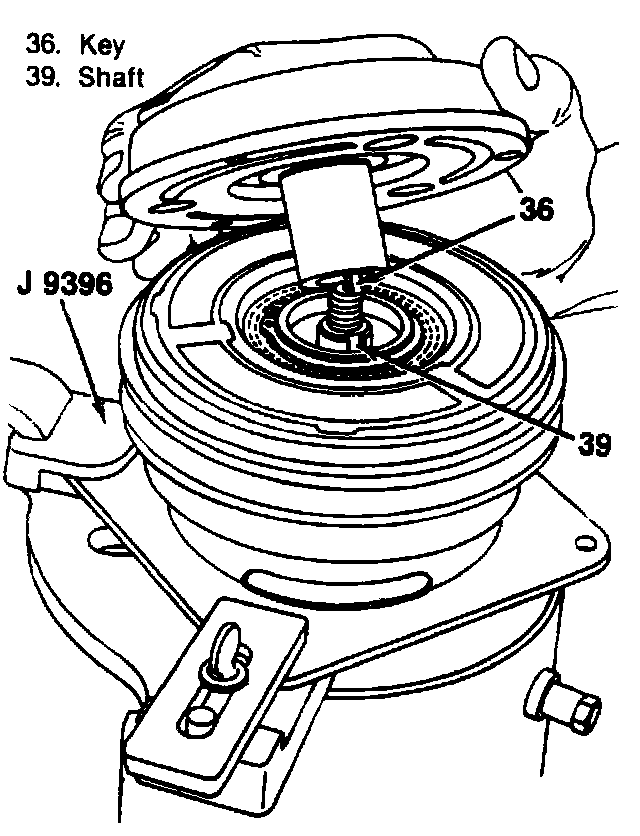 36. Key
39. Shaft

36

J 9396

39