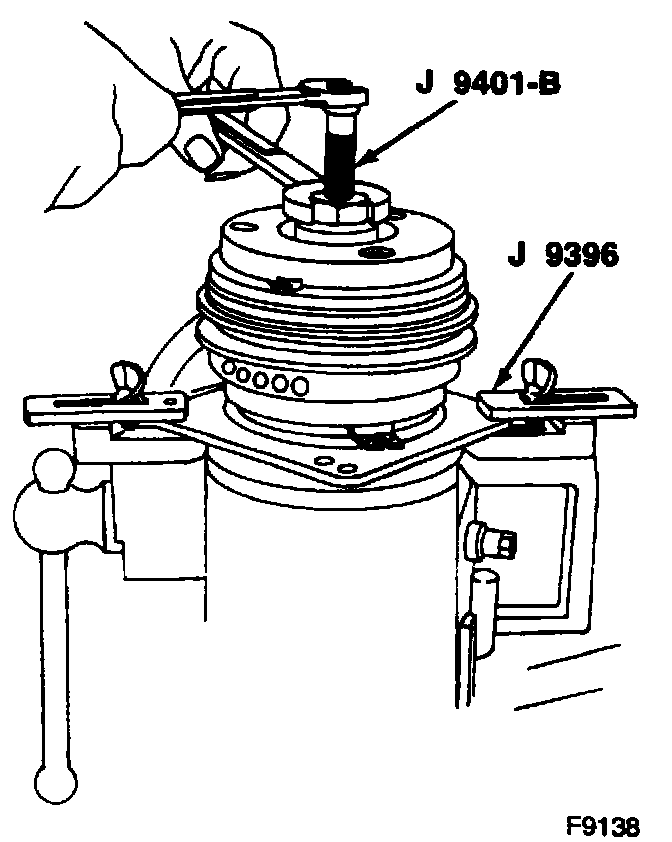 J 9401-B

J 9396

F9138