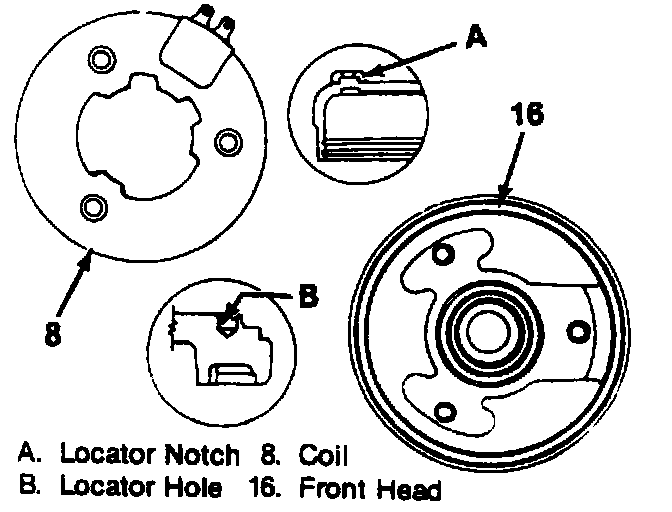 A

16

8

B

A. Locator Notch 8. Coil
B. Locator Hole 16. Front Head