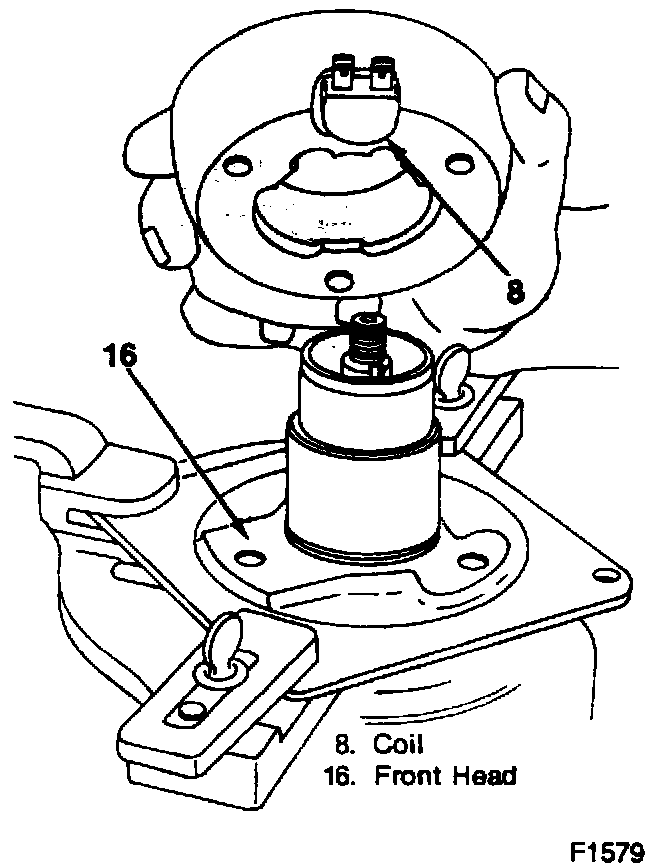 8

16

8. Coil
16. Front Head

F1579