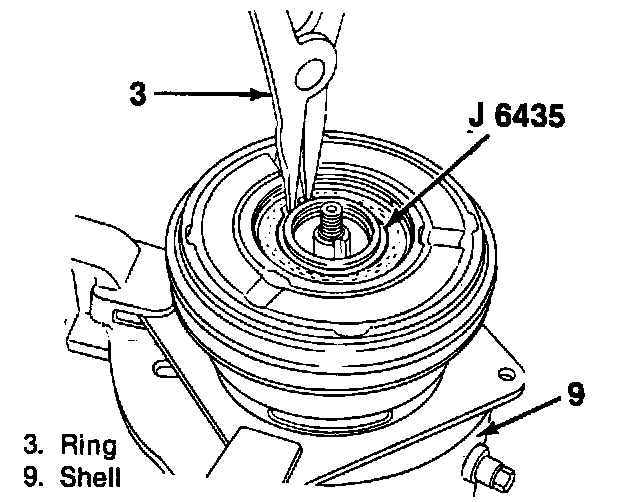 3

J 6435

9

3. Ring
9. Shell