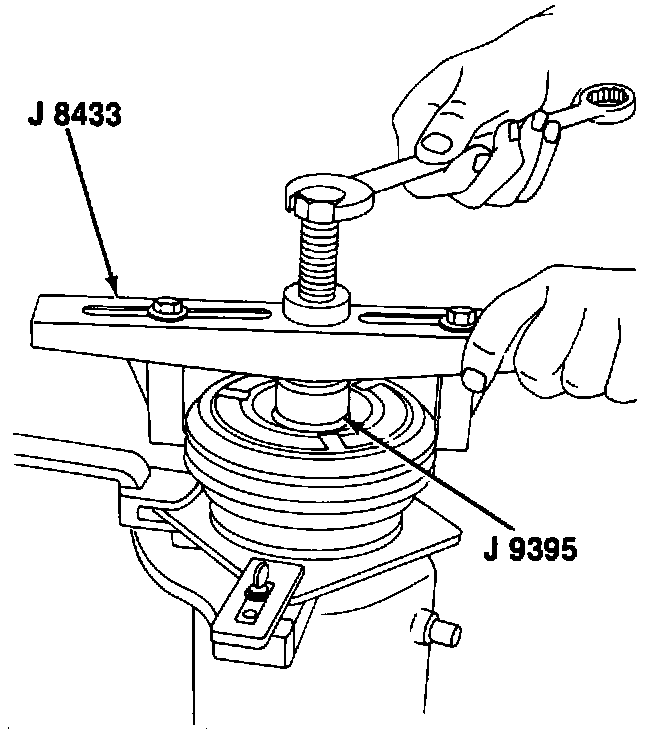 J 8433

J 9395