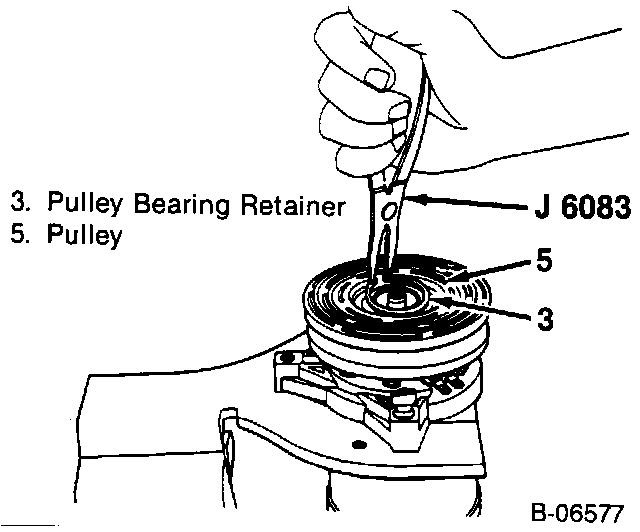 3. Pulley Bearing Retainer
5. Pulley

J 6083

5

3

B-06577