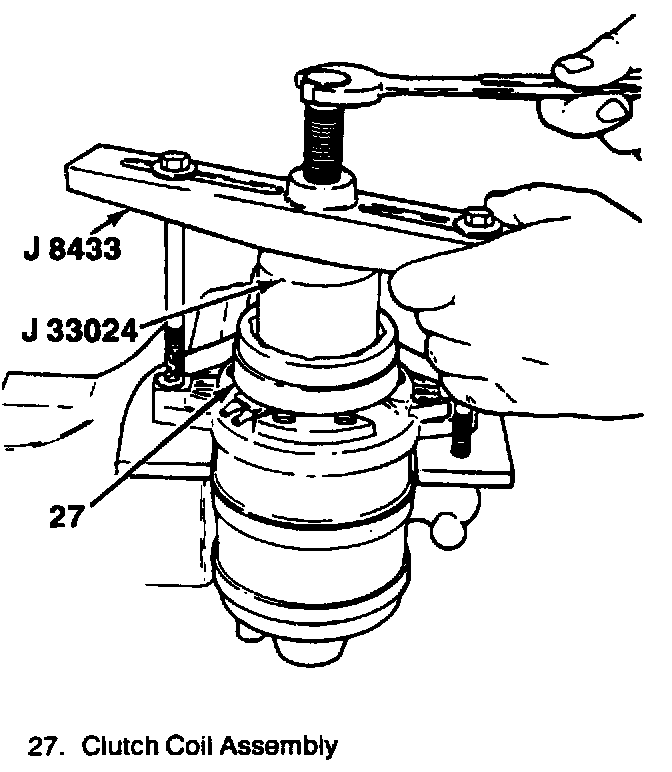 J 8433

J 33024

27

27. Clutch Coil Assembly