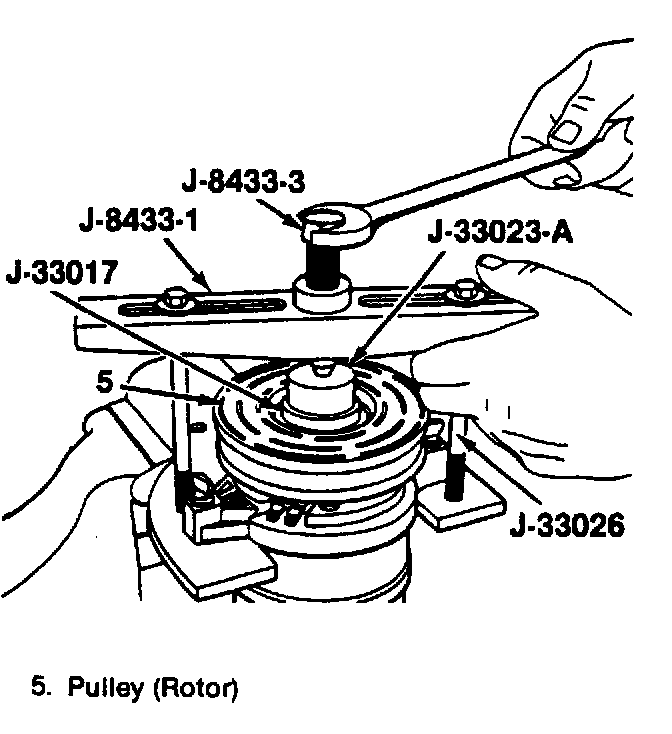 J-8433-3

J-8433-1

J-33023-A

J-33017

5

J-33026

5. Pulley (Rotor)