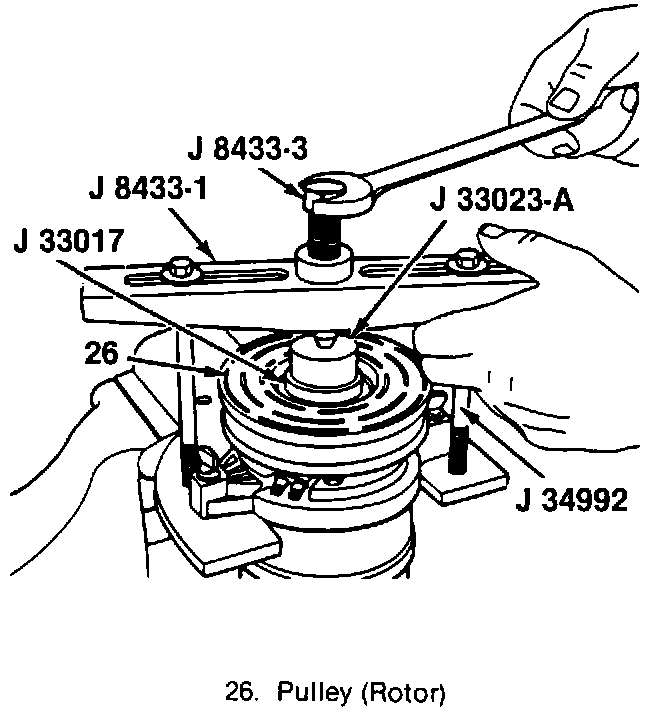 J 8433-3
J 8433-1
J 33023-A
J 33017
26
J 34992

26. Pulley (Rotor)