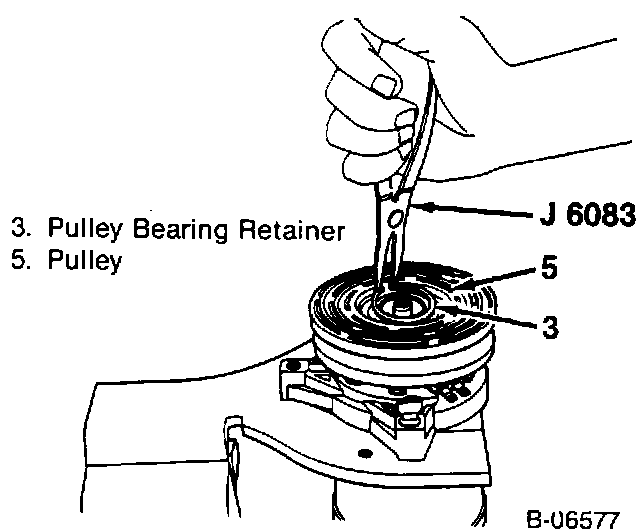 3. Pulley Bearing Retainer
5. Pulley

J 6083

5

3

B-06577