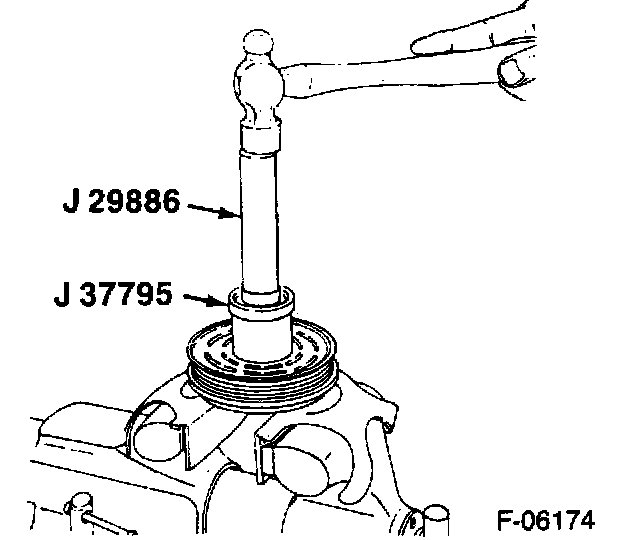 J 29886

J 37795

F-06174