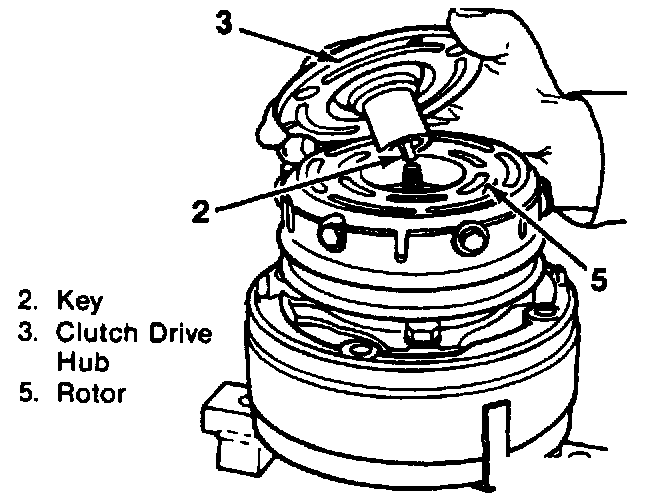 3

2

5

2. Key
3. Clutch Drive Hub
5. Rotor