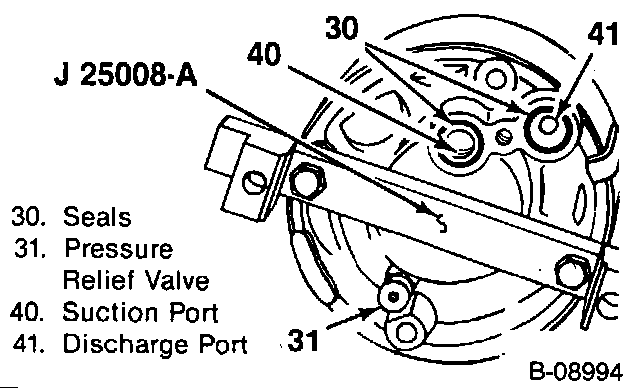 30
41
40
J 25008-A
30. Seals
31. Pressure Relief Valve
40. Suction Port
41. Discharge Port
31
B-08994