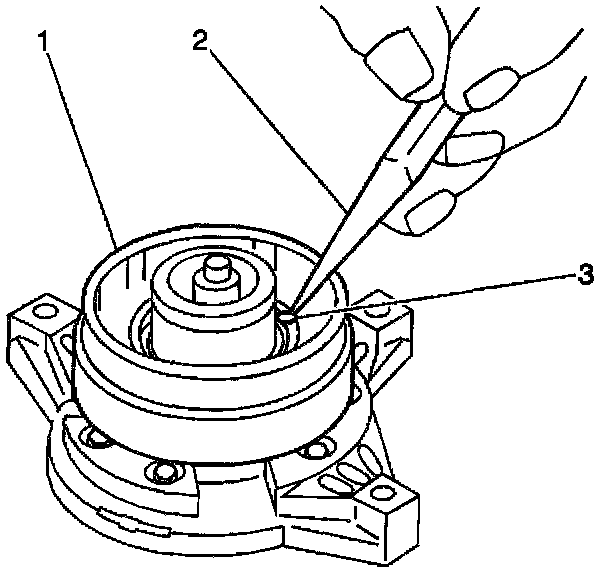 1
2
3