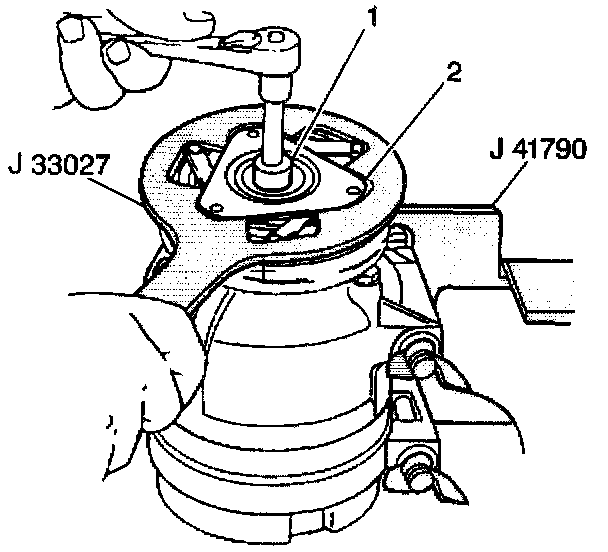 1
2
J 33027
J 41790