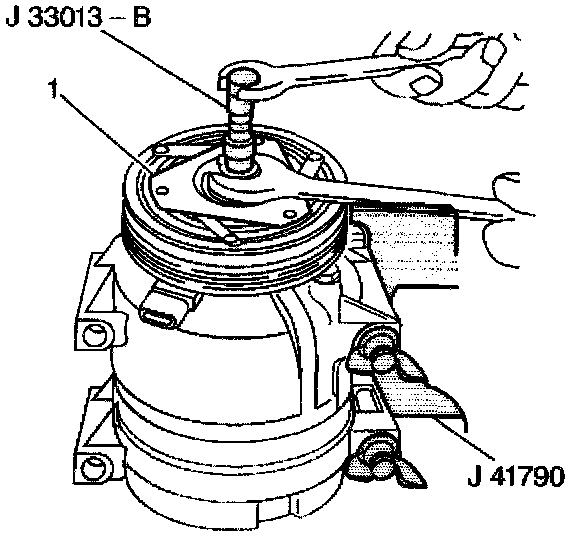 J 33013 – B

1

J 41790