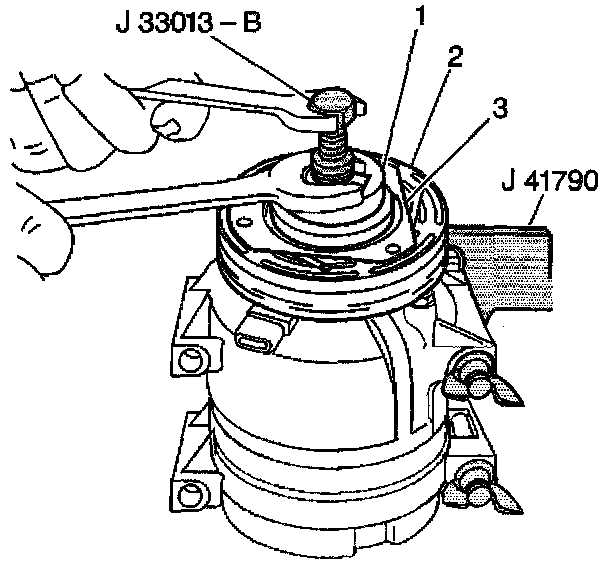 J 33013 – B
1
2
3
J 41790