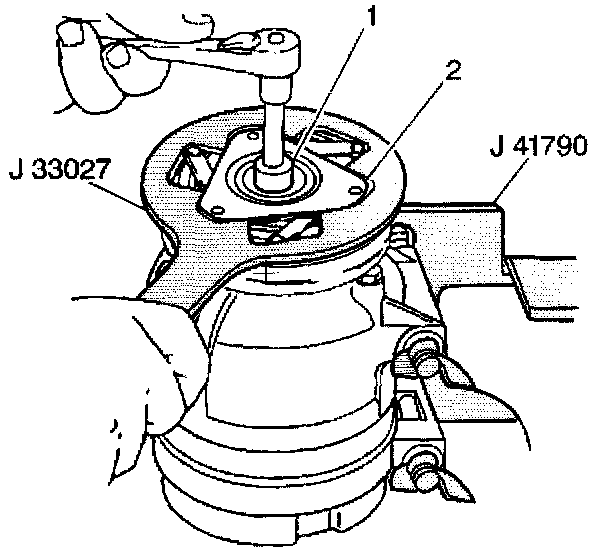 1
2
J 41790
J 33027