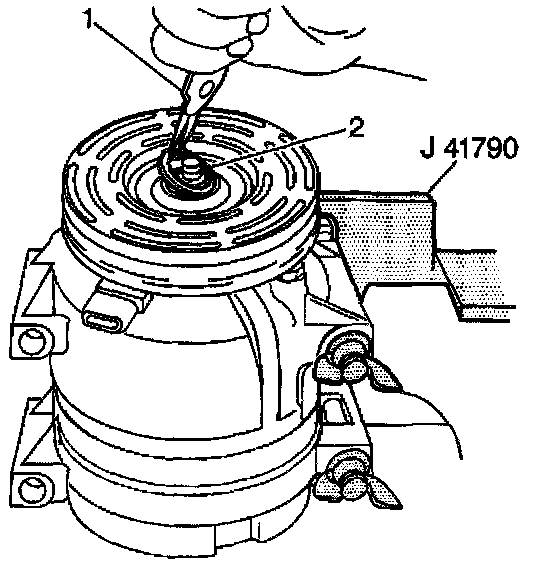 1

2

J 41790