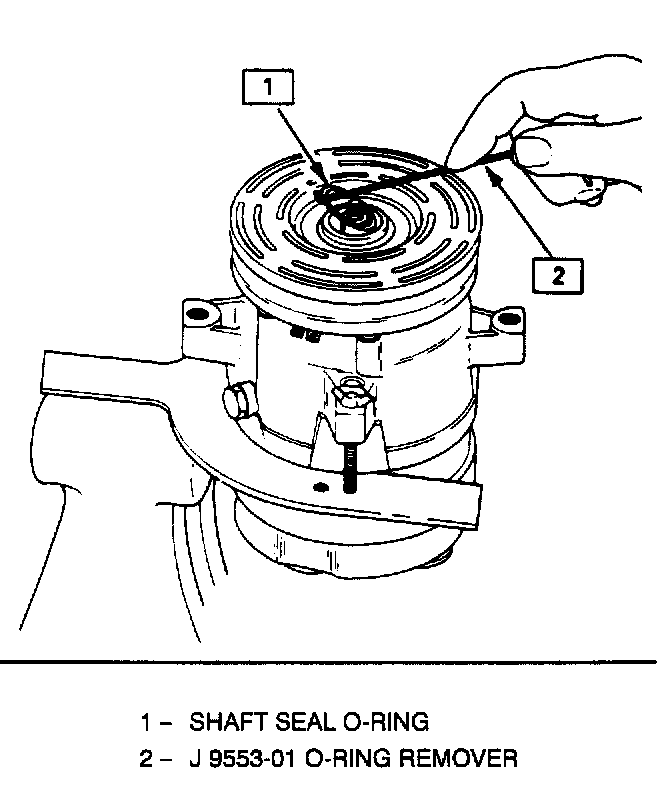 1

2

1 – SHAFT SEAL O-RING
2 – J 9553-01 O-RING REMOVER