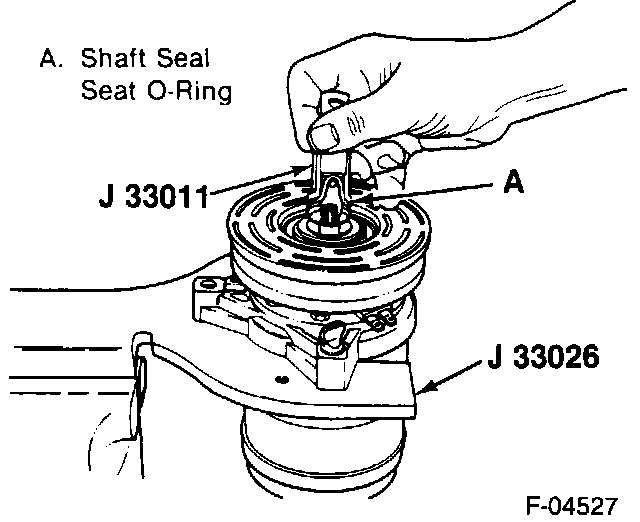 A. Shaft Seal
Seat O-Ring

J 33011

A

J 33026

F-04527