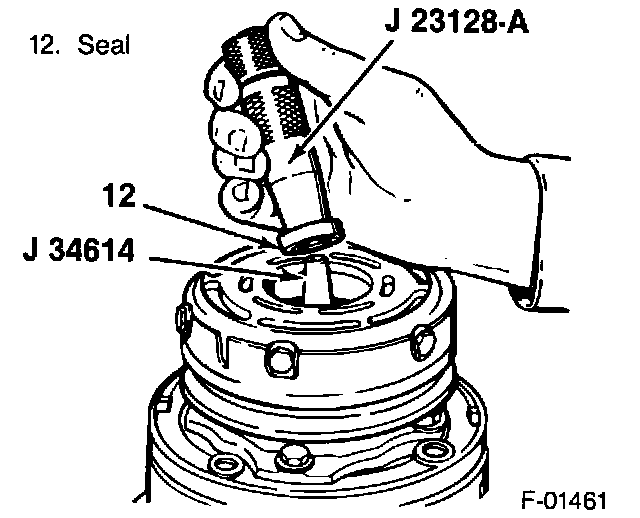 12. Seal

J 23128-A

12

J 34614

F-01461