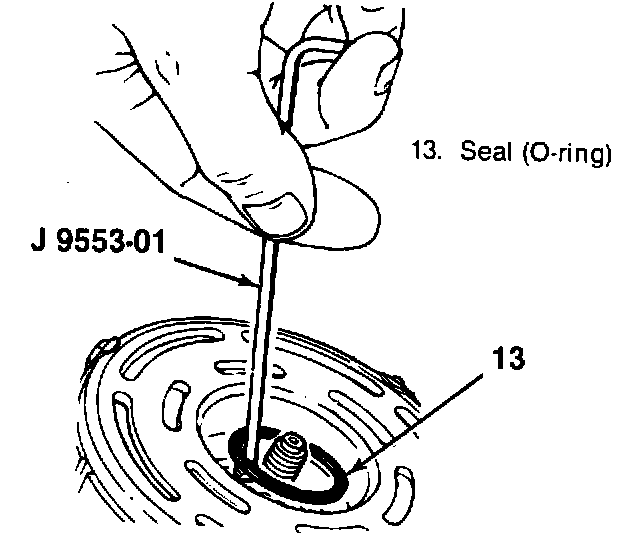 13. Seal (O-ring)

J 9553-01

13