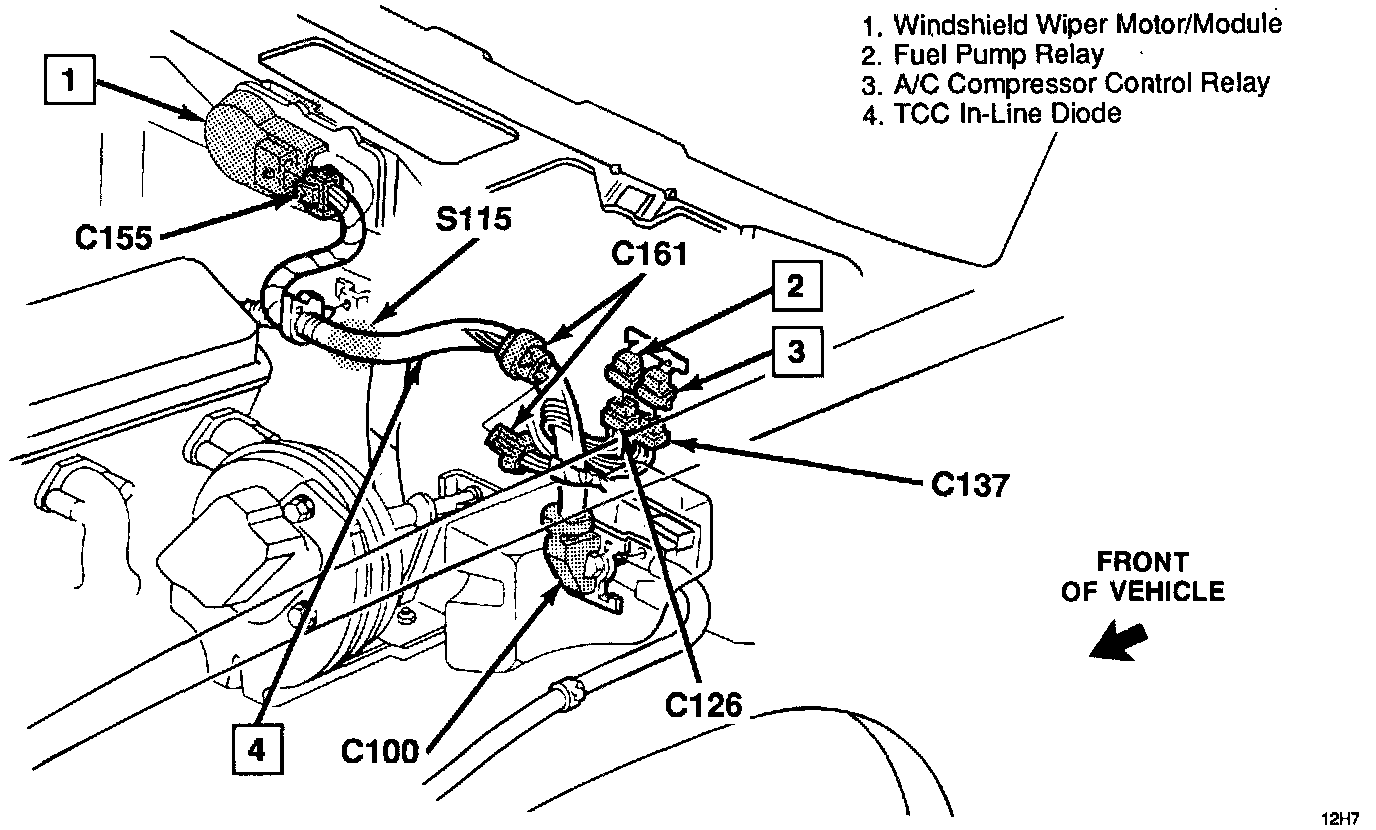 1. Windshield Wiper Motor/Module
2. Fuel Pump Relay
3. A/C Compressor Control Relay
4. TCC In-Line Diode

1

C155

S115

C161

2

3

C137

FRONT OF VEHICLE

C126

C100

4

12H7