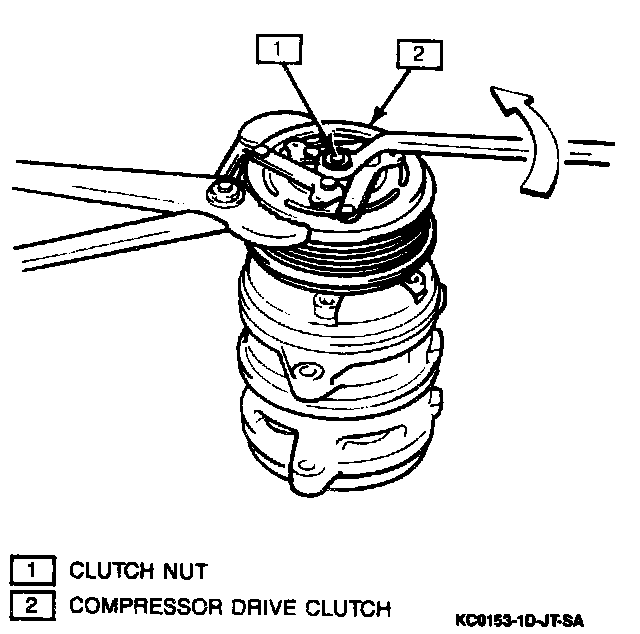 1
2

1 CLUTCH NUT
2 COMPRESSOR DRIVE CLUTCH

KC0153-1D-JT-SA