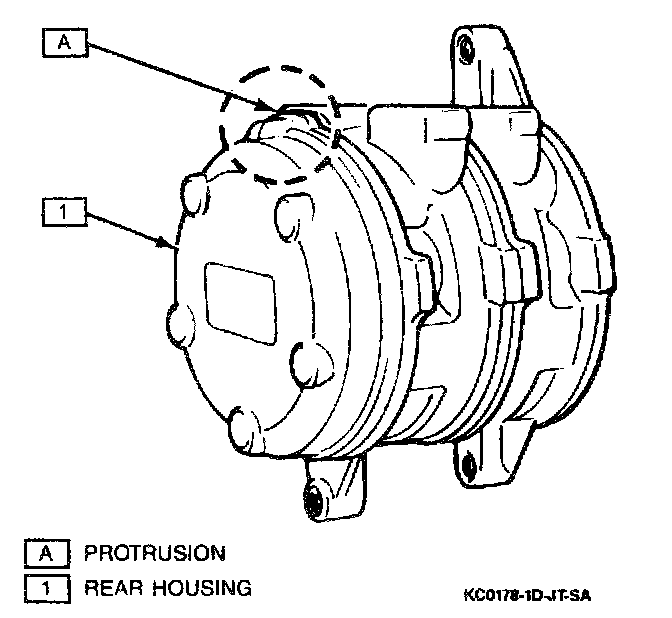 A

1

A PROTRUSION
1 REAR HOUSING

KC0178-1D-JT-SA