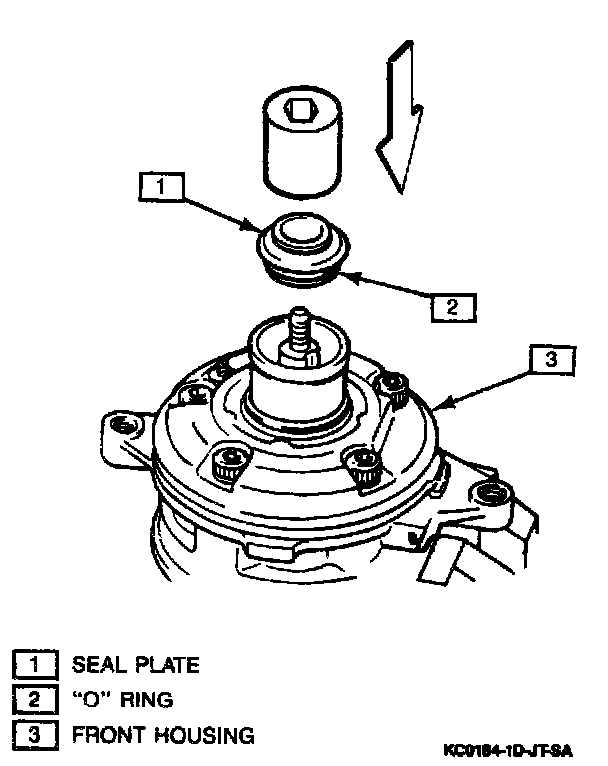 1

2

3

1 SEAL PLATE
2 "O" RING
3 FRONT HOUSING

KC0184-1D-JT-SA