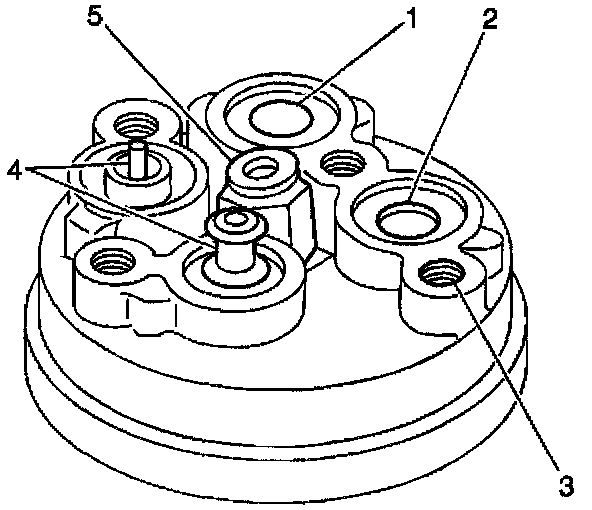 5
1
2
4
3