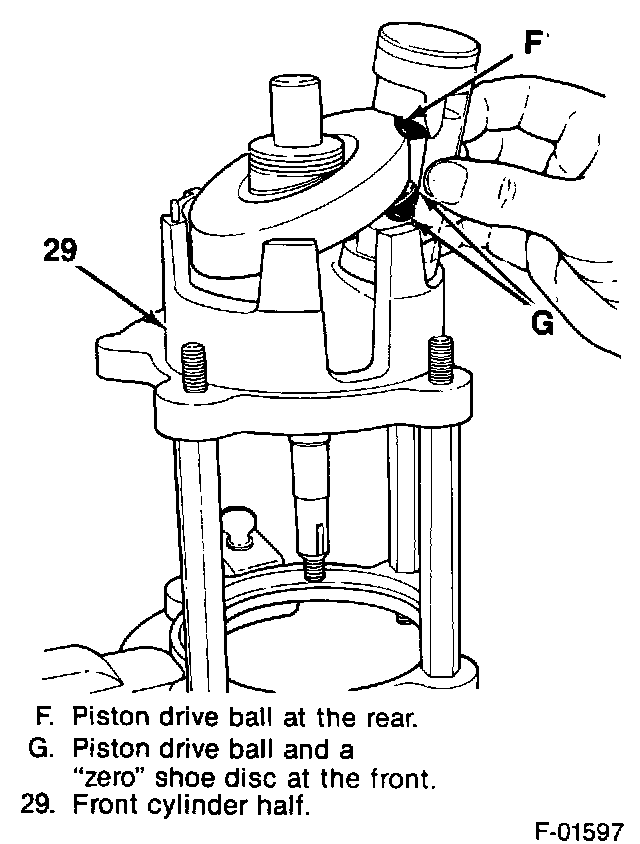 F

29

G

F. Piston drive ball at the rear.
G. Piston drive ball and a "zero" shoe disc at the front.
29. Front cylinder half.

F-01597