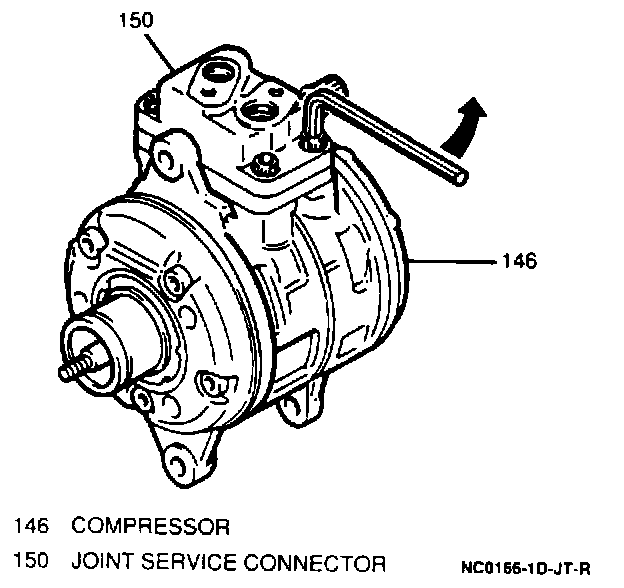 150

146

146 COMPRESSOR

150 JOINT SERVICE CONNECTOR

NC0156-1D-JT-R