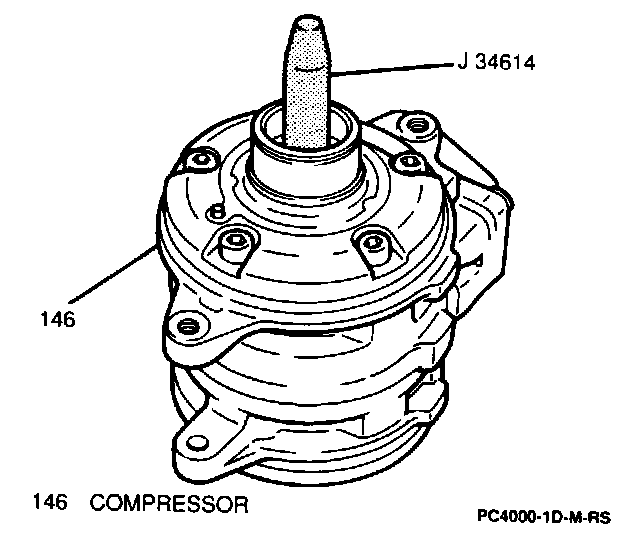 J 34614

146

146 COMPRESSOR

PC4000-1D-M-RS