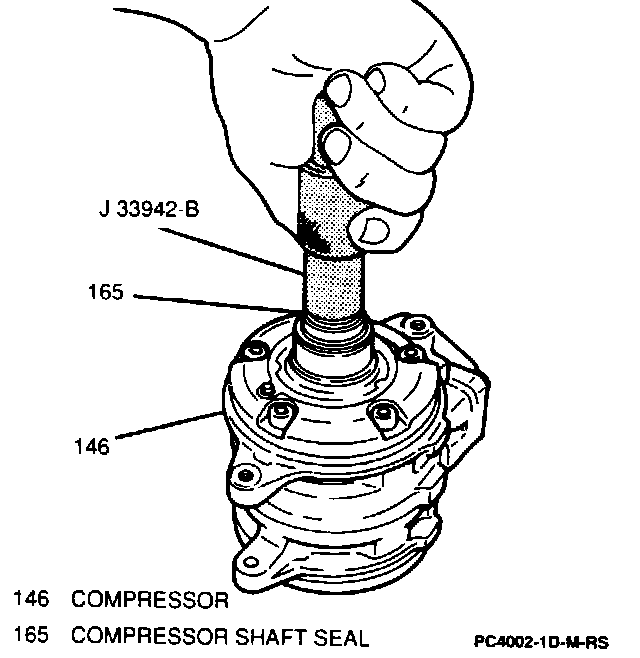 J 33942-B

165

146

146 COMPRESSOR

165 COMPRESSOR SHAFT SEAL

PC4002-1D-M-RS