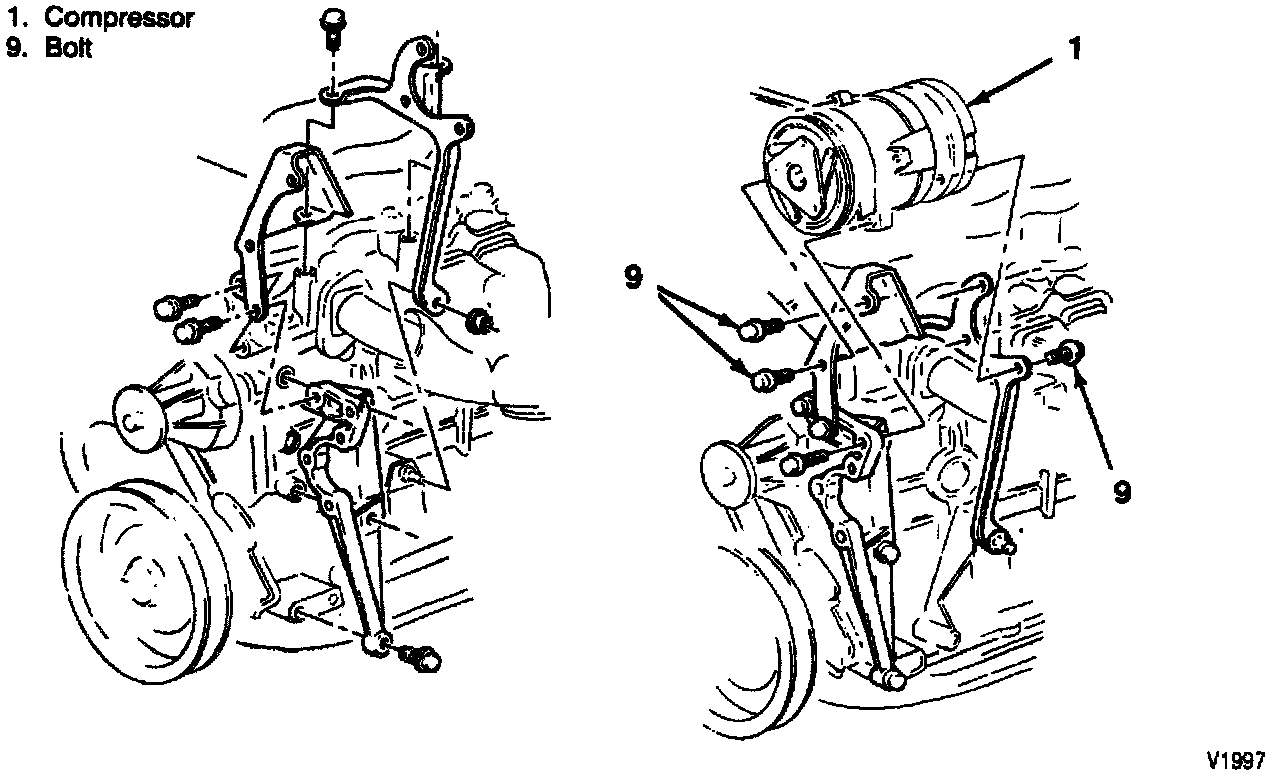 1. Compressor
9. Bolt

1

9

9

V1997