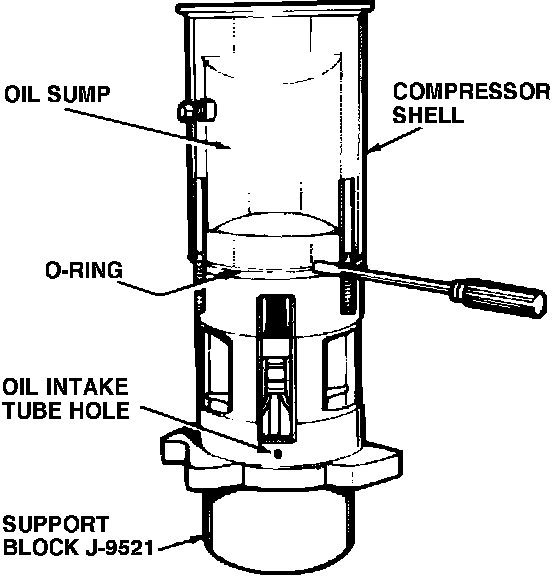 OIL SUMP

COMPRESSOR SHELL

O-RING

OIL INTAKE TUBE HOLE

SUPPORT BLOCK J-9521