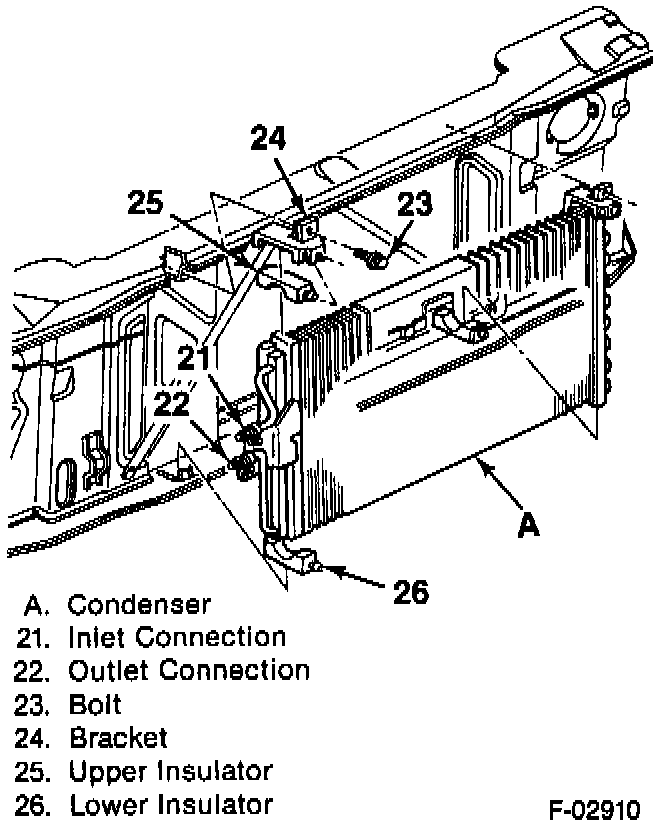 24
25
23
21
22
A
26

A. Condenser
21. Inlet Connection
22. Outlet Connection
23. Bolt
24. Bracket
25. Upper Insulator
26. Lower Insulator

F-02910