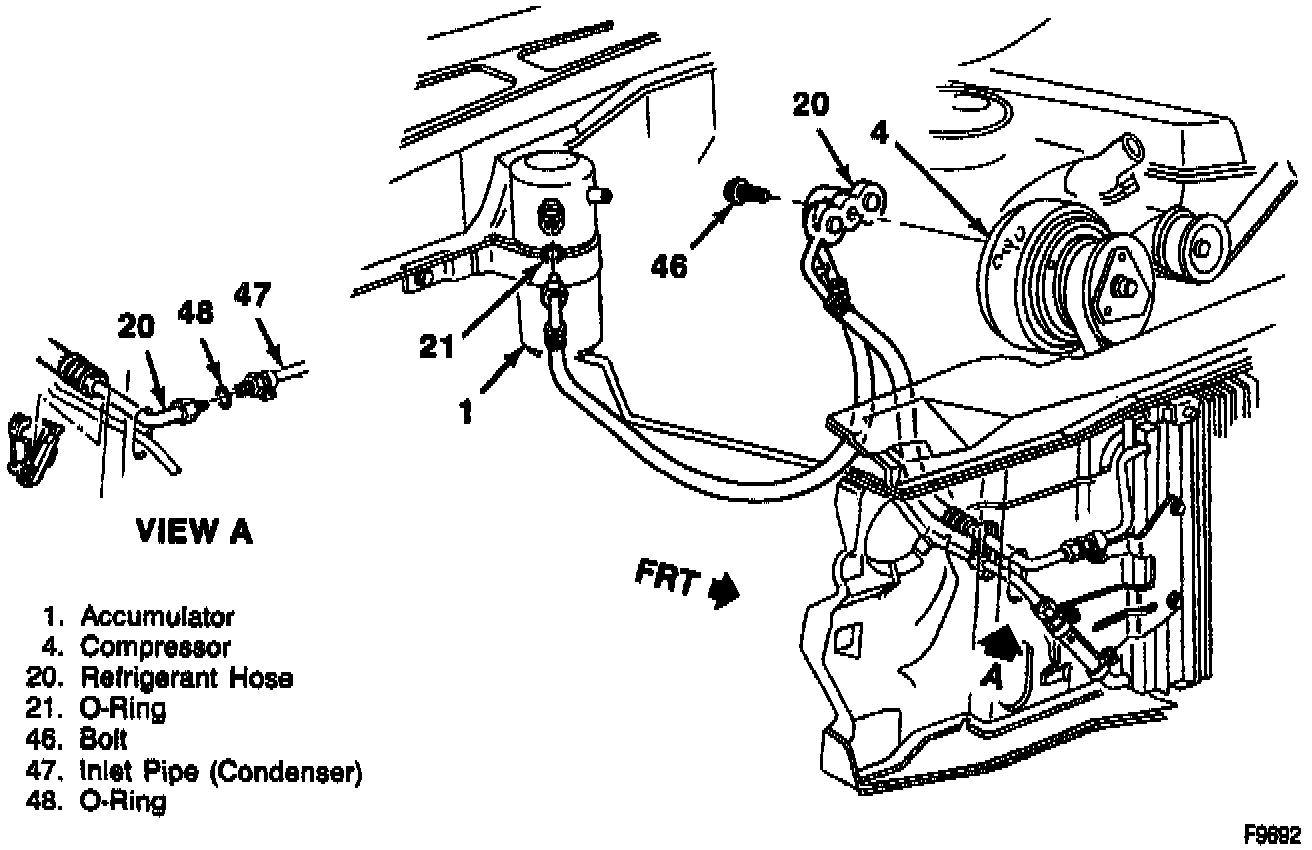 20
4
46
21
1
20 48 47
VIEW A
FRT
A

1. Accumulator
4. Compressor
20. Refrigerant Hose
21. O-Ring
46. Bolt
47. Inlet Pipe (Condenser)
48. O-Ring

F9692