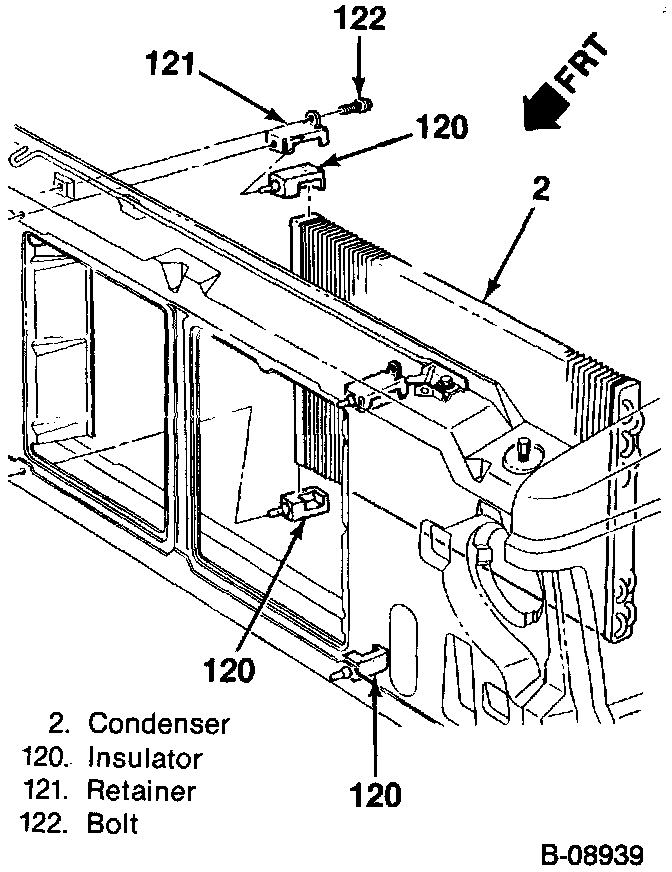 122
121
FRT
120
2
120
120
2. Condenser
120. Insulator
121. Retainer
122. Bolt
B-08939